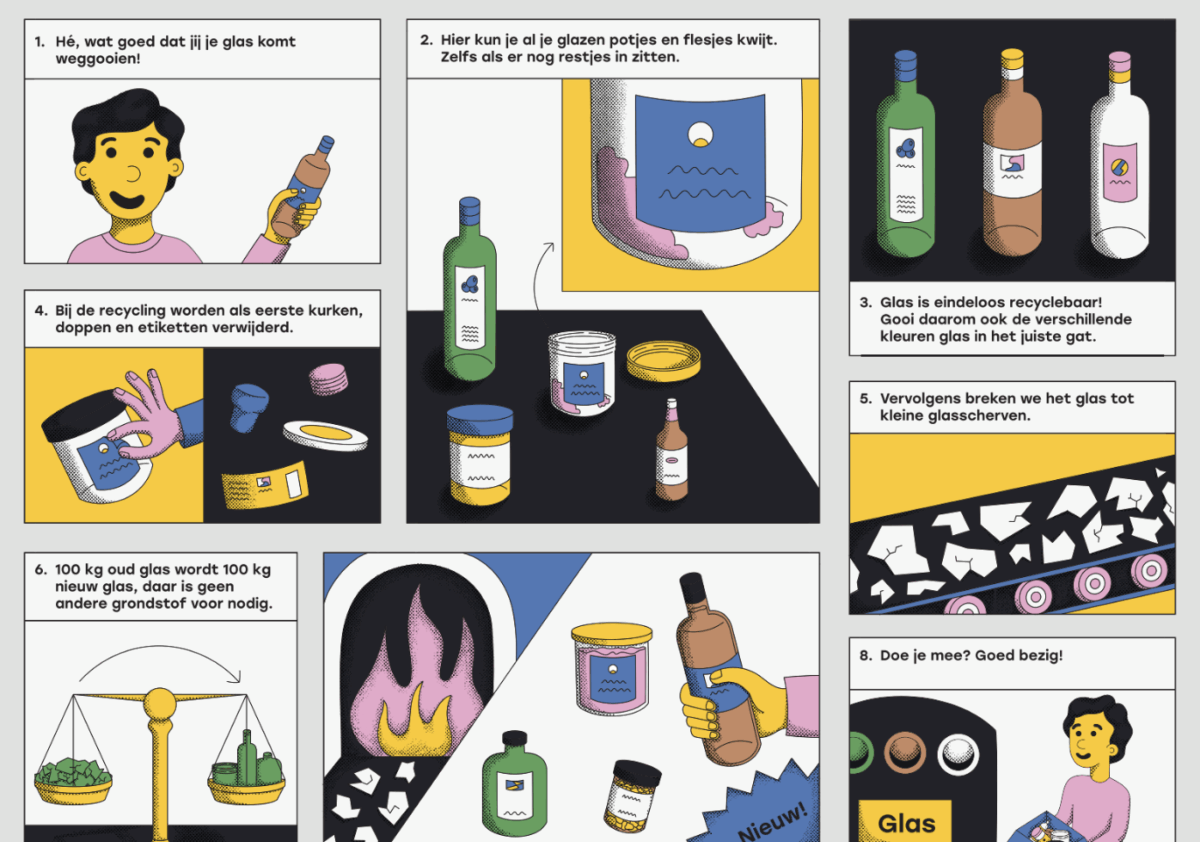 1. Hé, wat goed dat jij je glas komt weggooien!

2. Hier kun je al je glazen potjes en flesjes kwijt. Zelfs als er nog restjes in zitten.

3. Glas is eindeloos recyclebaar! Gooi daarom ook de verschillende kleuren glas in het juiste gat.

4. Bij de recycling worden als eerste kurken, doppen en etiketten verwijderd.

5. Vervolgens breken we het glas tot kleine glasscherven.

6. 100 kg oud glas wordt 100 kg nieuw glas, daar is geen andere grondstof voor nodig.

Nieuw!

8. Doe je mee? Goed bezig!

Glas